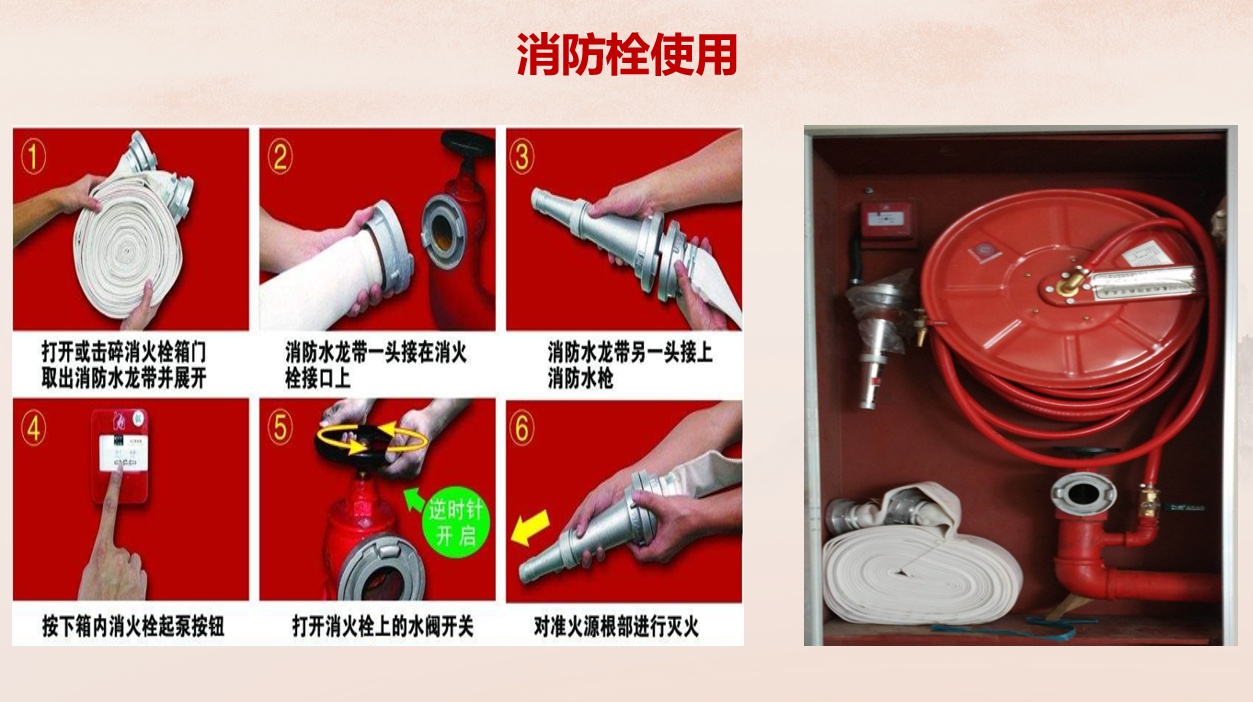 消防栓使用

①
打开或击碎消火栓箱门取出消防水龙带并展开

②
消防水龙带一头接在消火栓接口上

③
消防水龙带另一头接上消防水枪

④
按下箱内消火栓起泵按钮

⑤
逆时针开启
打开消火栓上的水阀开关

⑥
对准火源根部进行灭火